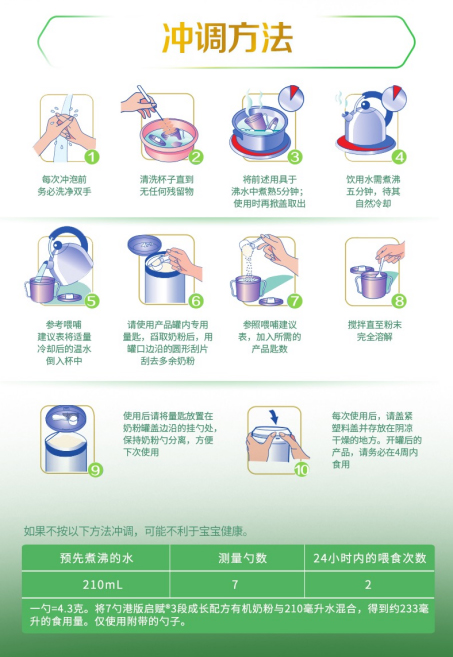 冲调方法

1
每次冲泡前务必洗净双手

2
清洗杯子直到无任何残留物

3
将前述用具于沸水中煮熟5分钟；使用时再掀盖取出

4
饮用水需煮沸五分钟，待其自然冷却

5
参考喂哺建议表将适量冷却后的温水倒入杯中

6
请使用产品罐内专用量匙，舀取奶粉后，用罐口边沿的圆形刮片刮去多余奶粉

7
参照喂哺建议表，加入所需的产品匙数

8
搅拌直至粉末完全溶解

9
使用后请将量匙放置在奶粉罐盖边沿的挂勺处，保持奶粉勺分离，方便下次使用

10
每次使用后，请盖紧塑料盖并存放在阴凉干燥的地方。开罐后的产品，请务必在4周内食用

如果不按以下方法冲调，可能不利于宝宝健康。

| 预先煮沸的水 | 测量勺数 | 24小时内的喂食次数 |
|---|---|---|
| 210mL | 7 | 2 |

一勺=4.3克。将7勺港版启赋®3段成长配方有机奶粉与210毫升水混合，得到约233毫升的食用量。仅使用附带的勺子。