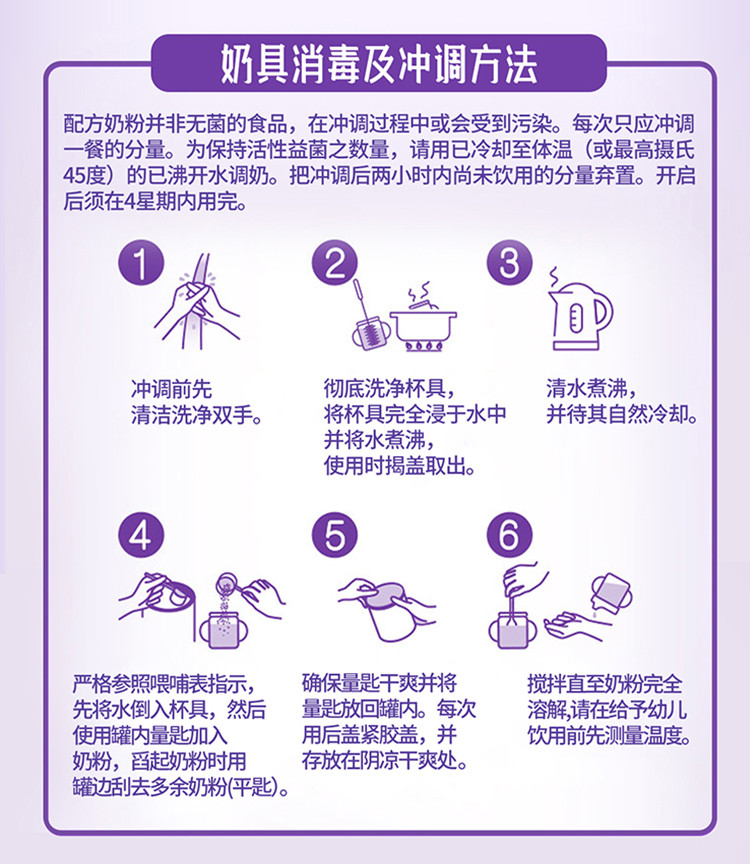 奶具消毒及冲调方法

配方奶粉并非无菌的食品，在冲调过程中或会受到污染。每次只应冲调一餐的分量。为保持活性益菌之数量，请用已冷却至体温（或最高摄氏45度）的已沸开水调奶。把冲调后两小时内尚未饮用的分量弃置。开启后须在4星期内用完。

1

冲调前先清洁洗净双手。

2

彻底洗净杯具，将杯具完全浸于水中并将水煮沸，使用时揭盖取出。

3

清水煮沸，并待其自然冷却。

4

严格参照喂哺表指示，先将水倒入杯具，然后使用罐内量匙加入奶粉，舀起奶粉时用罐边刮去多余奶粉(平匙)。

5

确保量匙干爽并将量匙放回罐内。每次用后盖紧胶盖，并存放在阴凉干爽处。

6

搅拌直至奶粉完全溶解,请在给予幼儿饮用前先测量温度。