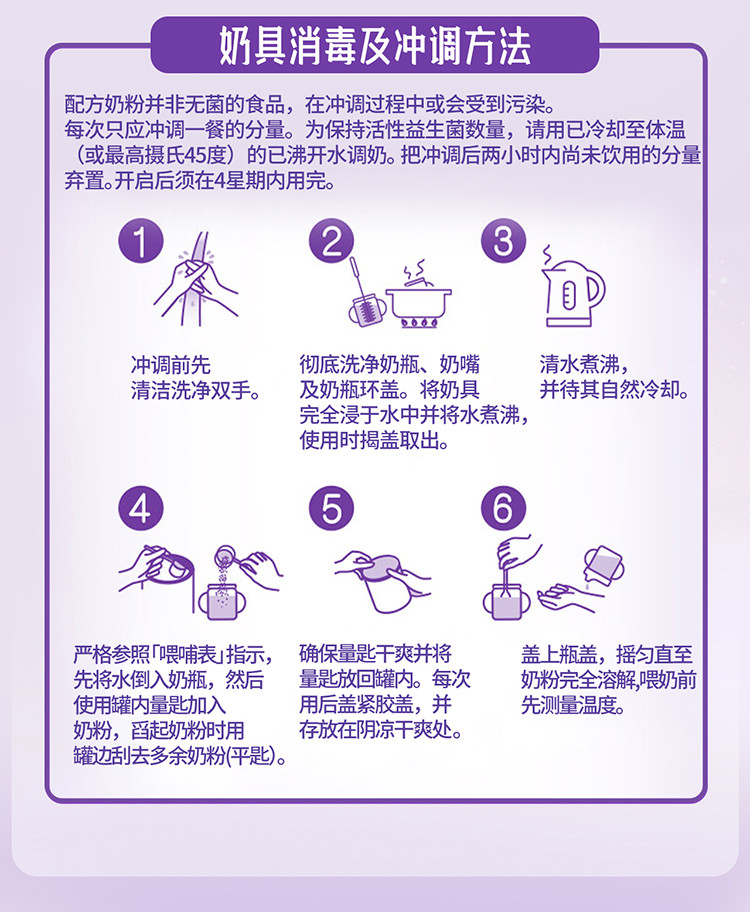 奶具消毒及冲调方法

配方奶粉并非无菌的食品，在冲调过程中或会受到污染。每次只应冲调一餐的分量。为保持活性益生菌数量，请用已冷却至体温（或最高摄氏45度）的已沸开水调奶。把冲调后两小时内尚未饮用的分量弃置。开启后须在4星期内用完。

1

冲调前先清洁洗净双手。

2

彻底洗净奶瓶、奶嘴及奶瓶环盖。将奶具完全浸于水中并将水煮沸，使用时揭盖取出。

3

清水煮沸，并待其自然冷却。

4

严格参照「喂哺表」指示，先将水倒入奶瓶，然后使用罐内量匙加入奶粉，舀起奶粉时用罐边刮去多余奶粉(平匙)。

5

确保量匙干爽并将量匙放回罐内。每次用后盖紧胶盖，并存放在阴凉干爽处。

6

盖上瓶盖，摇匀直至奶粉完全溶解,喂奶前先测量温度。