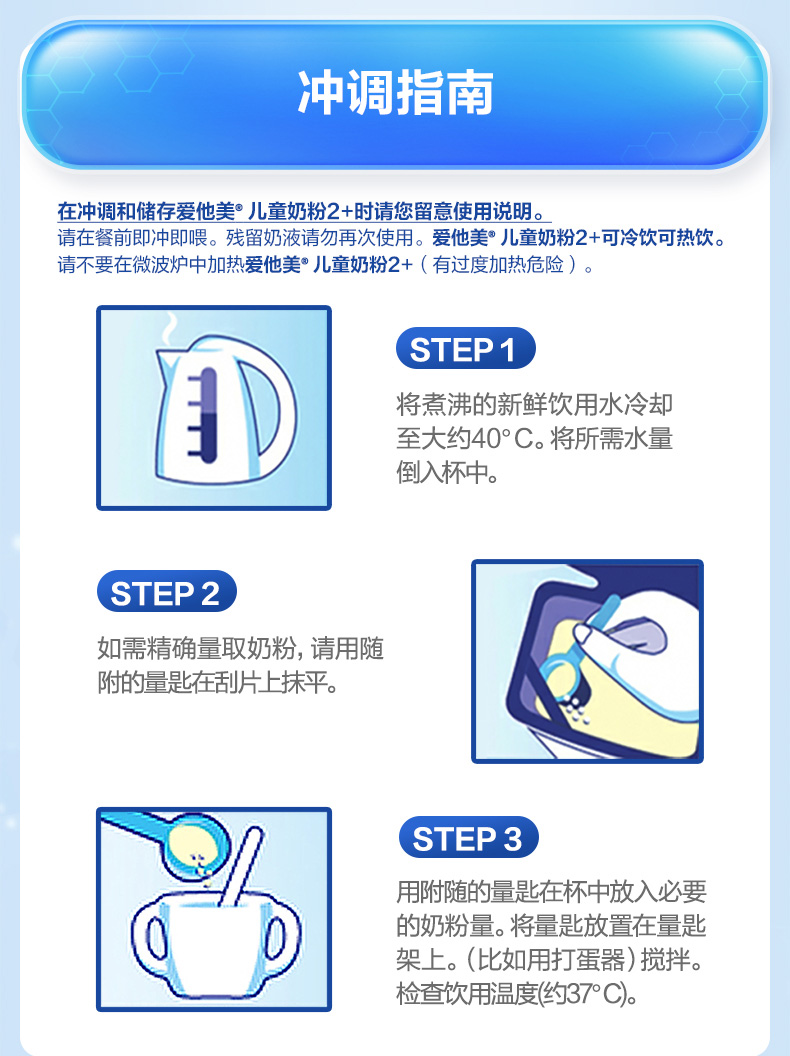 冲调指南

在冲调和储存爱他美® 儿童奶粉2+时请您留意使用说明。
请在餐前即冲即喂。残留奶液请勿再次使用。爱他美® 儿童奶粉2+可冷饮可热饮。
请不要在微波炉中加热爱他美® 儿童奶粉2+（有过度加热危险）。

STEP 1

将煮沸的新鲜饮用水冷却至大约40°C。将所需水量倒入杯中。

STEP 2

如需精确量取奶粉，请用随附的量匙在刮片上抹平。

STEP 3

用附随的量匙在杯中放入必要的奶粉量。将量匙放置在量匙架上。（比如用打蛋器）搅拌。检查饮用温度(约37°C)。