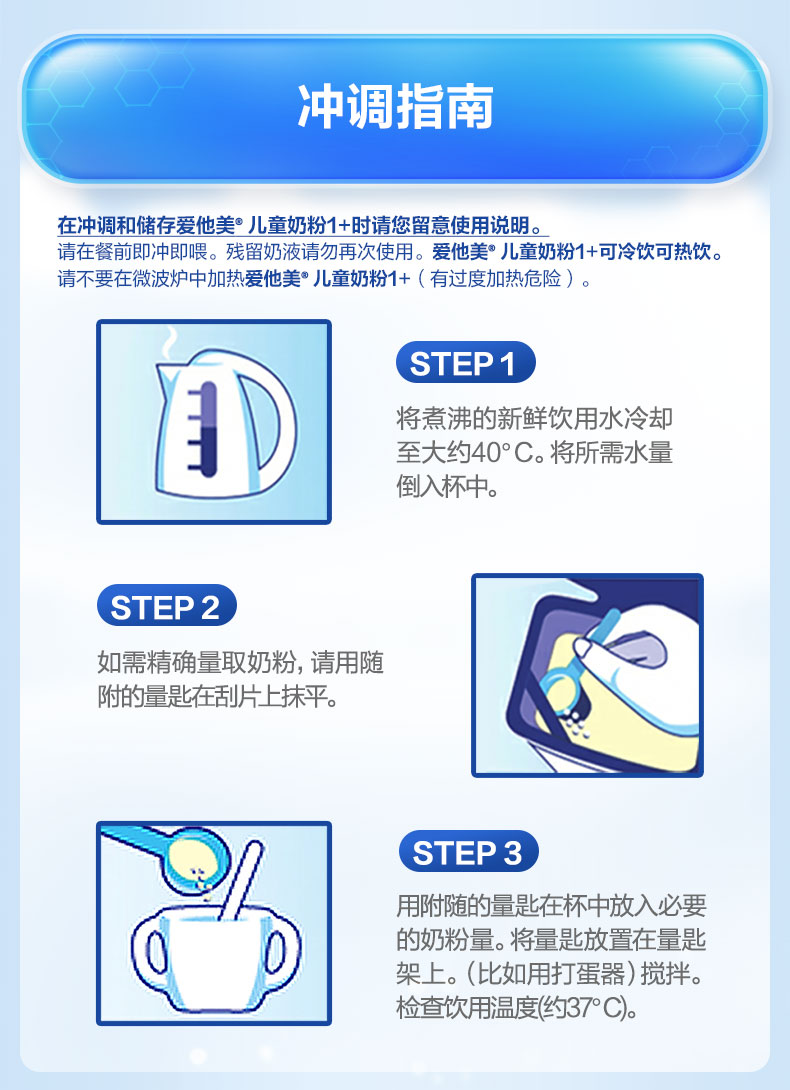 冲调指南

在冲调和储存爱他美® 儿童奶粉1+时请您留意使用说明。
请在餐前即冲即喂。残留奶液请勿再次使用。爱他美® 儿童奶粉1+可冷饮可热饮。
请不要在微波炉中加热爱他美® 儿童奶粉1+（有过度加热危险）。

STEP 1

将煮沸的新鲜饮用水冷却至大约40°C。将所需水量倒入杯中。

STEP 2

如需精确量取奶粉，请用随附的量匙在刮片上抹平。

STEP 3

用附随的量匙在杯中放入必要的奶粉量。将量匙放置在量匙架上。（比如用打蛋器）搅拌。检查饮用温度(约37°C)。